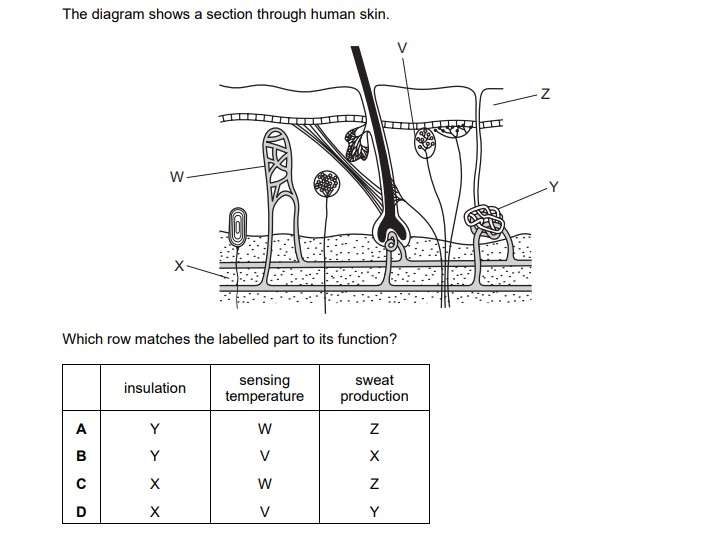 The diagram shows a section through human skin.

V

Z

W

Y

X

Which row matches the labelled part to its function?

| | insulation | sensing temperature | sweat production |
|---|---|---|---|
| **A** | Y | W | Z |
| **B** | Y | V | X |
| **C** | X | W | Z |
| **D** | X | V | Y |